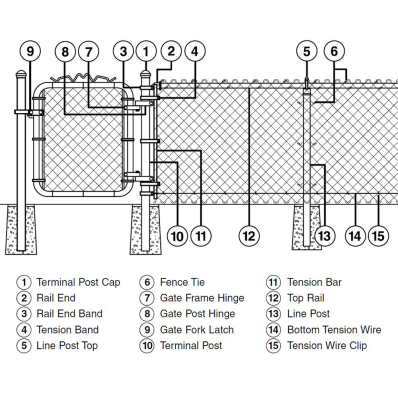 9 8 7 3 1 2 4 5 6

10 11 12 13 14 15

1 Terminal Post Cap
2 Rail End
3 Rail End Band
4 Tension Band
5 Line Post Top

6 Fence Tie
7 Gate Frame Hinge
8 Gate Post Hinge
9 Gate Fork Latch
10 Terminal Post

11 Tension Bar
12 Top Rail
13 Line Post
14 Bottom Tension Wire
15 Tension Wire Clip